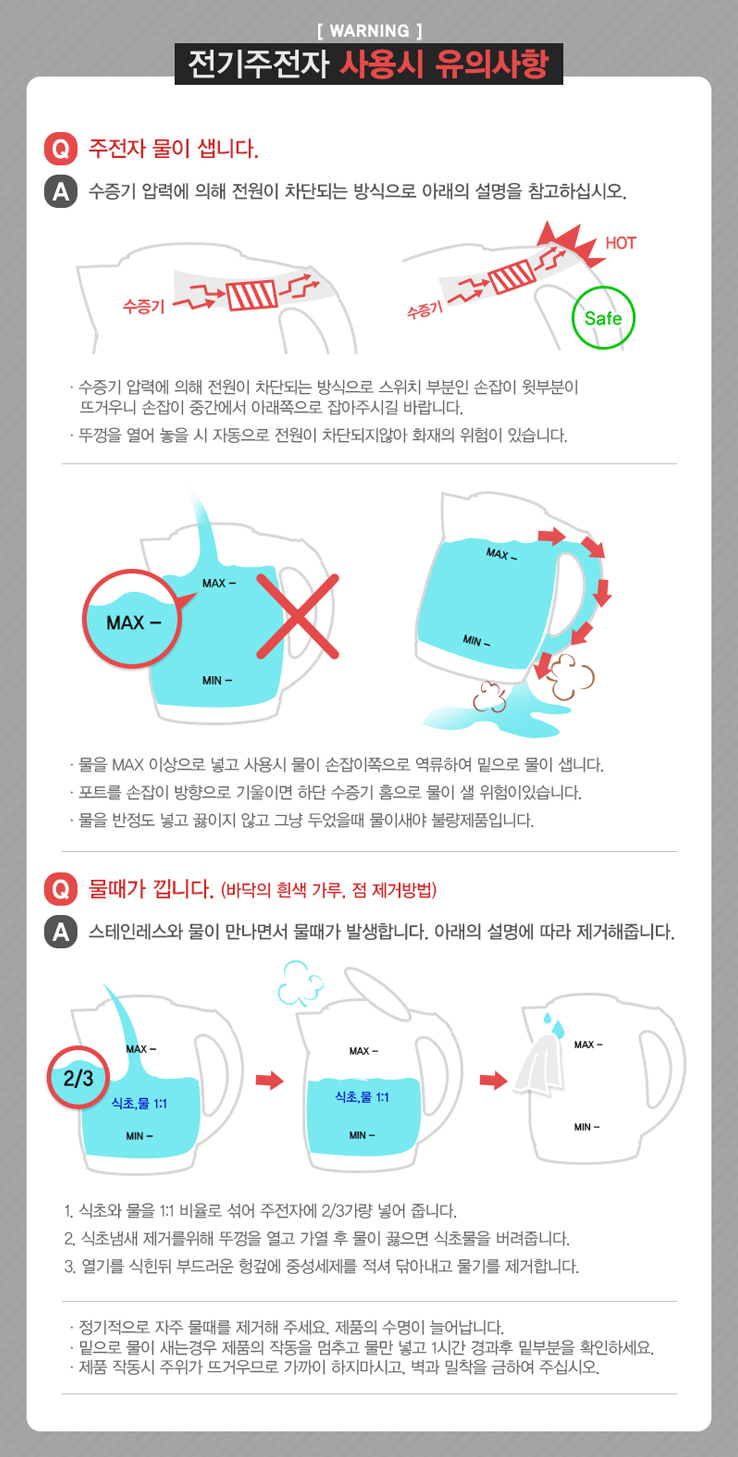 [ WARNING ]
전기주전자 사용시 유의사항

Q 주전자 물이 샙니다.
A 수증기 압력에 의해 전원이 차단되는 방식으로 아래의 설명을 참고하십시오.

수증기
수증기
HOT
Safe

· 수증기 압력에 의해 전원이 차단되는 방식으로 스위치 부분인 손잡이 윗부분이 뜨거우니 손잡이 중간에서 아래쪽으로 잡아주시길 바랍니다.
· 뚜껑을 열어 놓을 시 자동으로 전원이 차단되지않아 화재의 위험이 있습니다.

MAX –
MAX –
MIN –
MAX –
MIN –

· 물을 MAX 이상으로 넣고 사용시 물이 손잡이쪽으로 역류하여 밑으로 물이 샙니다.
· 포트를 손잡이 방향으로 기울이면 하단 수증기 홈으로 물이 샐 위험이있습니다.
· 물을 반정도 넣고 끓이지 않고 그냥 두었을때 물이새야 불량제품입니다.

Q 물때가 낍니다. (바닥의 흰색 가루, 점 제거방법)
A 스테인레스와 물이 만나면서 물때가 발생합니다. 아래의 설명에 따라 제거해줍니다.

2/3
MAX –
식초,물 1:1
MIN –
MAX –
식초,물 1:1
MIN –
MAX –
MIN –

1. 식초와 물을 1:1 비율로 섞어 주전자에 2/3가량 넣어 줍니다.
2. 식초냄새 제거를위해 뚜껑을 열고 가열 후 물이 끓으면 식초물을 버려줍니다.
3. 열기를 식힌뒤 부드러운 헝겊에 중성세제를 적셔 닦아내고 물기를 제거합니다.

· 정기적으로 자주 물때를 제거해 주세요. 제품의 수명이 늘어납니다.
· 밑으로 물이 새는경우 제품의 작동을 멈추고 물만 넣고 1시간 경과후 밑부분을 확인하세요.
· 제품 작동시 주위가 뜨거우므로 가까이 하지마시고, 벽과 밀착을 금하여 주십시오.